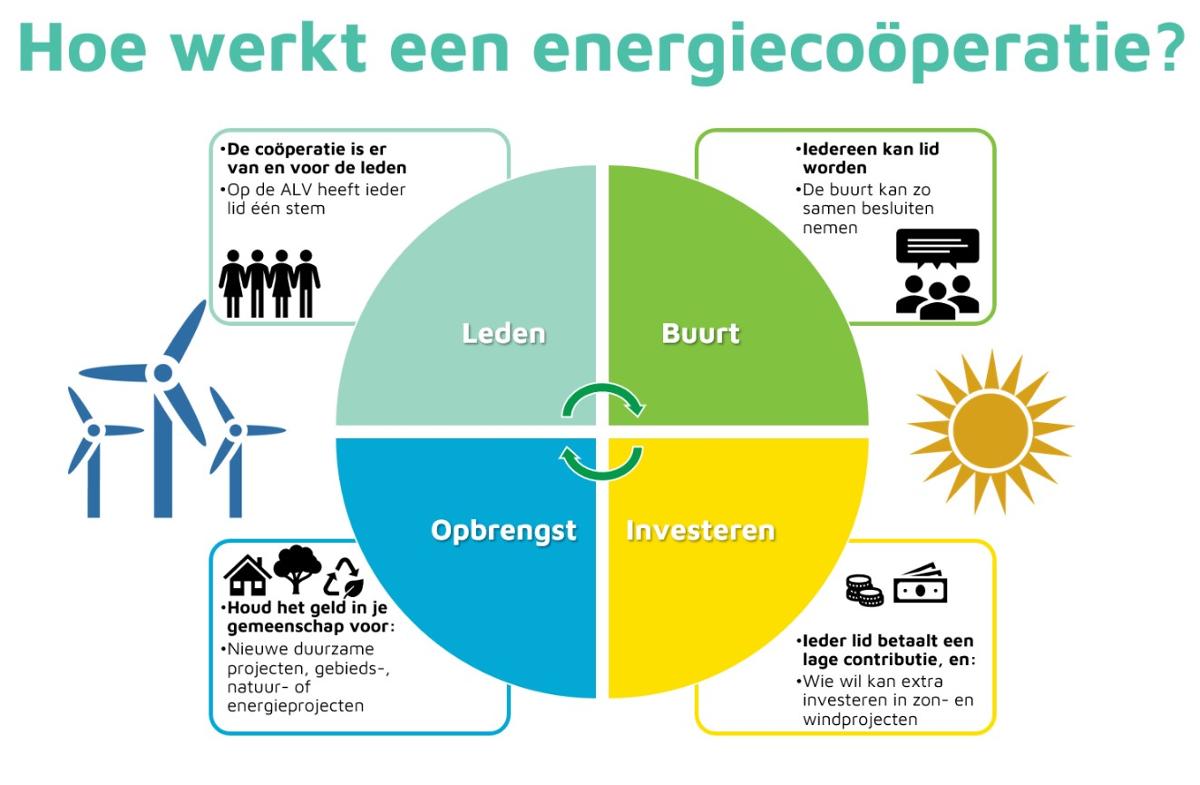 Hoe werkt een energiecoöperatie?

•De coöperatie is er van en voor de leden
•Op de ALV heeft ieder lid één stem

•Iedereen kan lid worden
•De buurt kan zo samen besluiten nemen

Leden

Buurt

Opbrengst

Investeren

•Houd het geld in je gemeenschap voor:
•Nieuwe duurzame projecten, gebieds-, natuur- of energieprojecten

•Ieder lid betaalt een lage contributie, en:
•Wie wil kan extra investeren in zon- en windprojecten