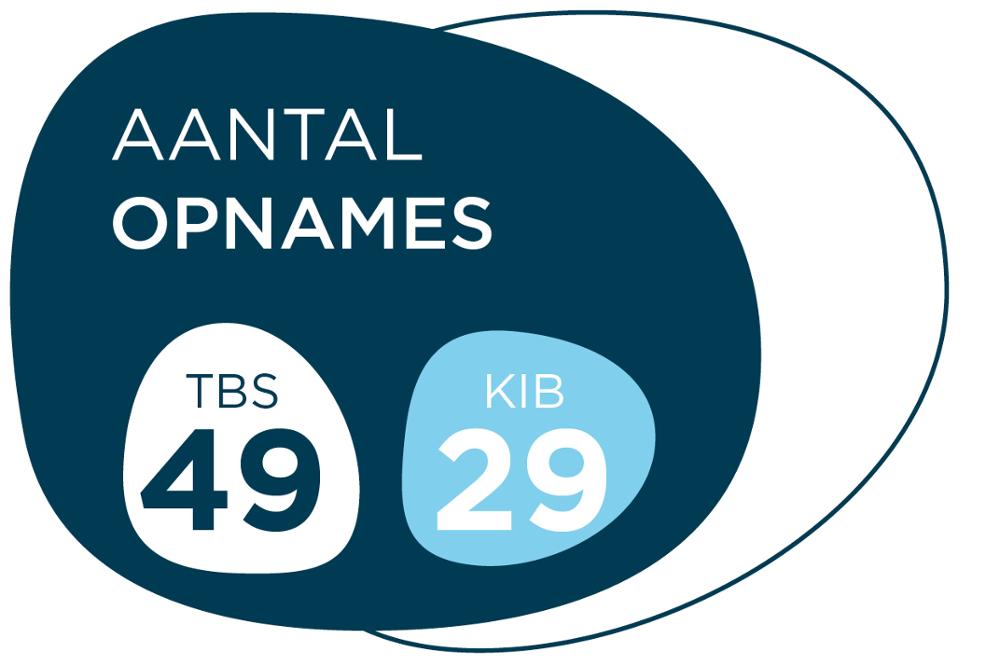 AANTAL
OPNAMES

TBS
49

KIB
29