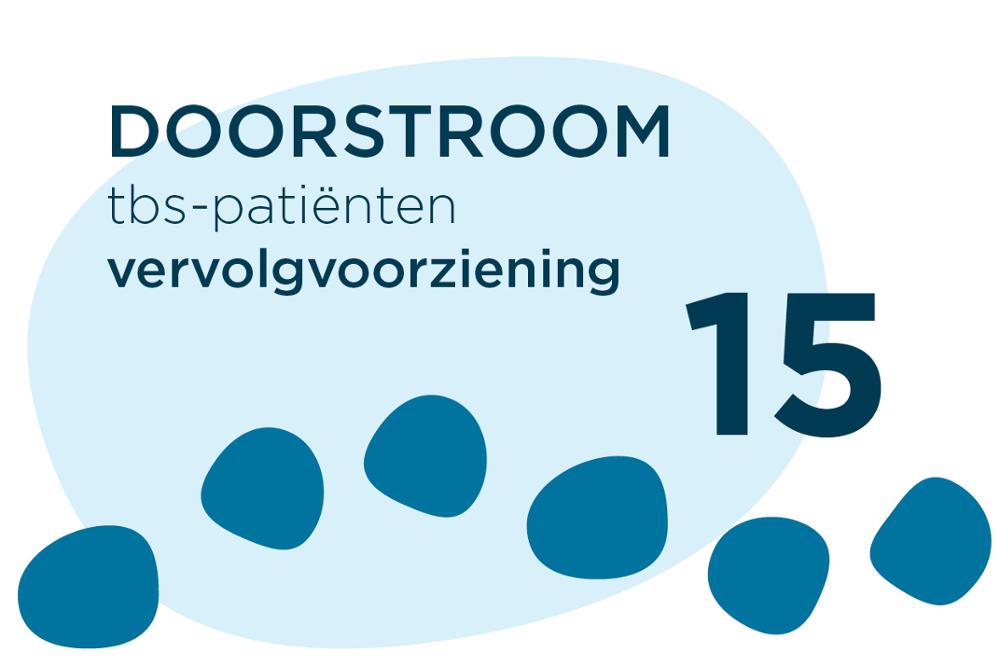 DOORSTROOM
tbs-patiënten
vervolgvoorziening

15