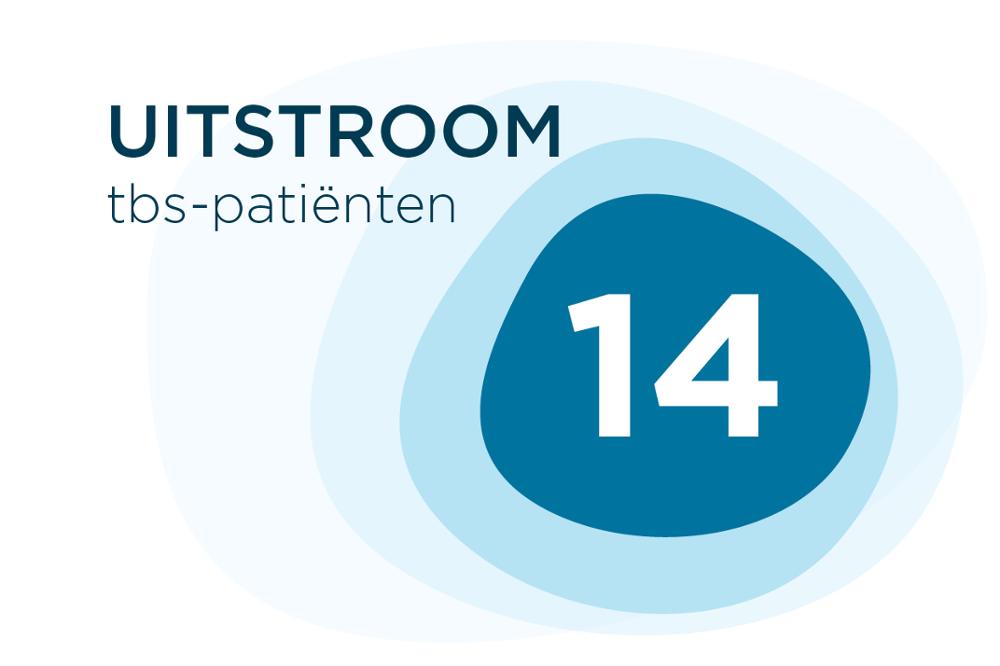 UITSTROOM
tbs-patiënten

14