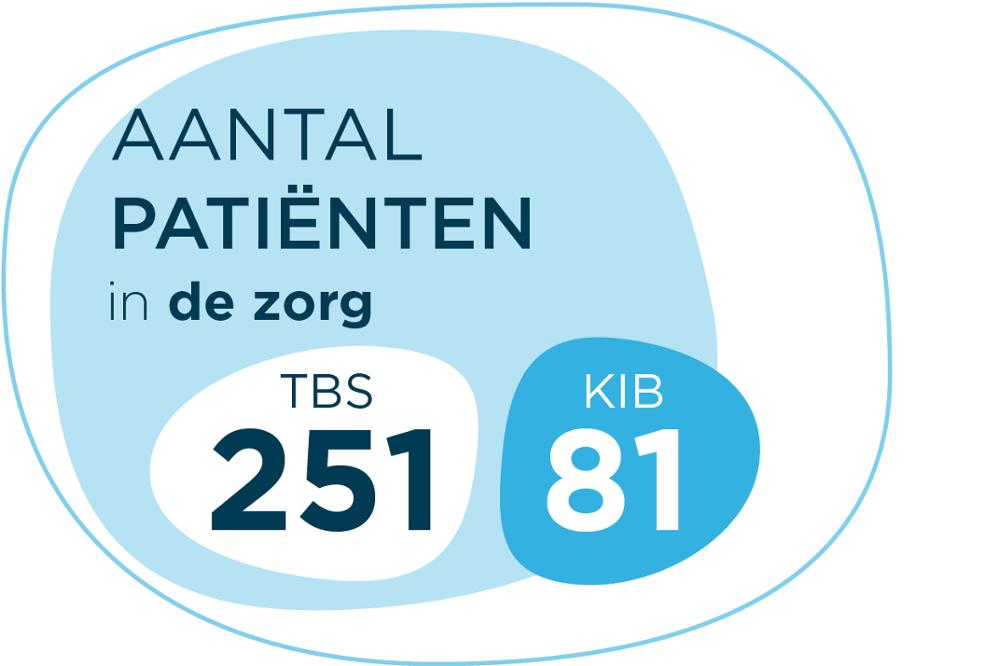 AANTAL
PATIËNTEN
in de zorg

TBS
251

KIB
81