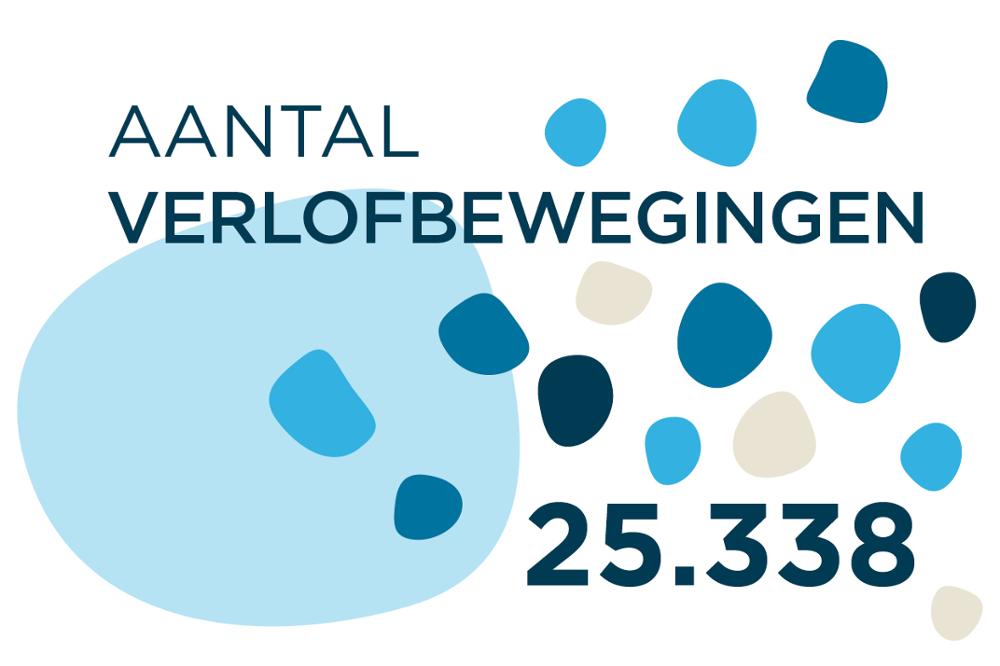 AANTAL
VERLOFBEWEGINGEN

25.338