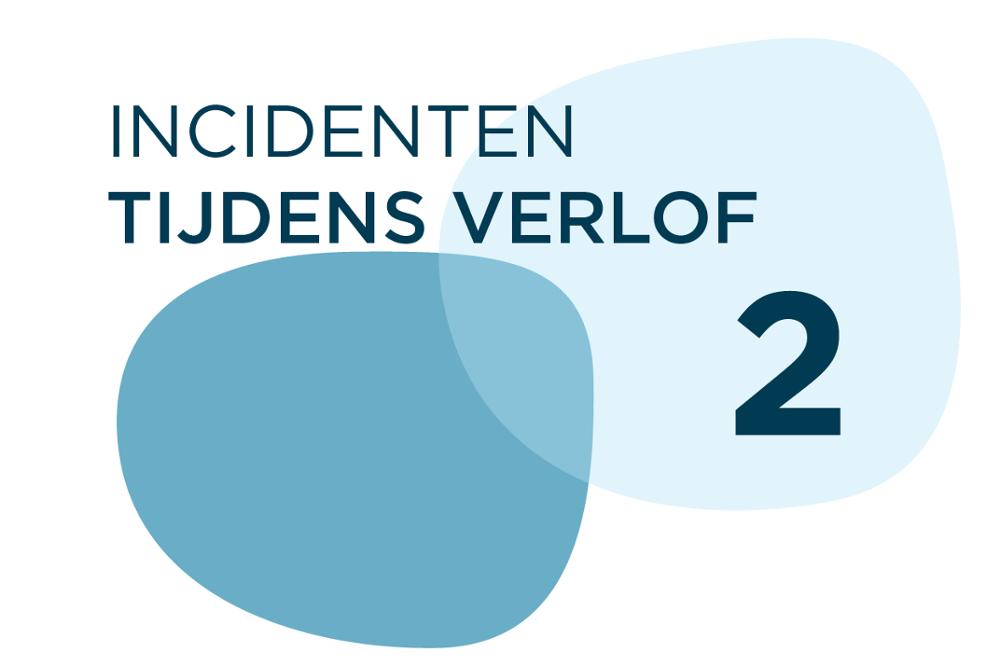 INCIDENTEN
TIJDENS VERLOF

2