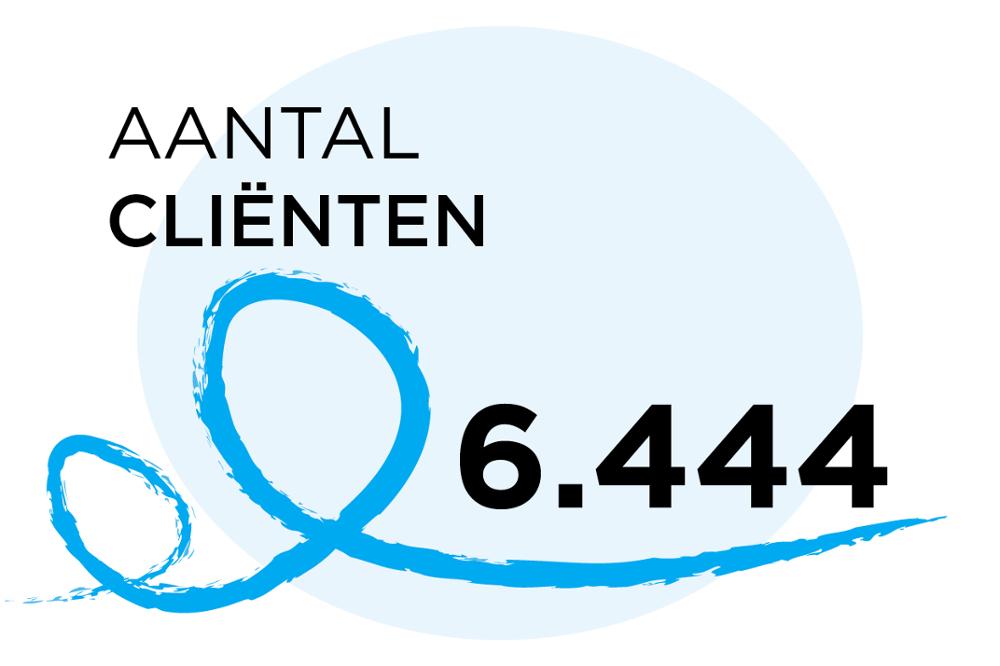 AANTAL
CLIËNTEN

6.444