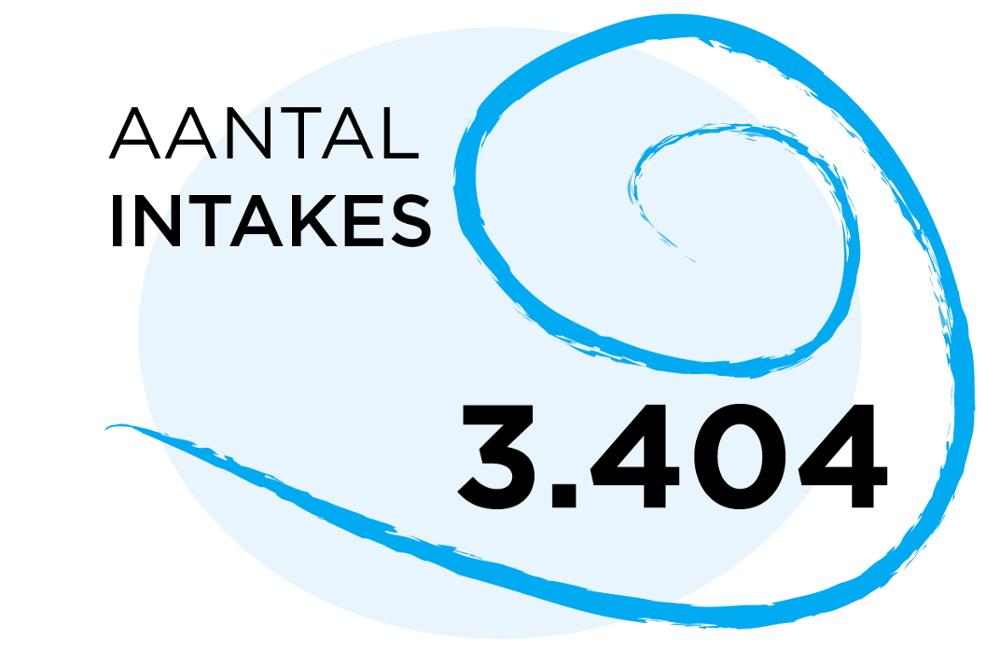 AANTAL
INTAKES

3.404