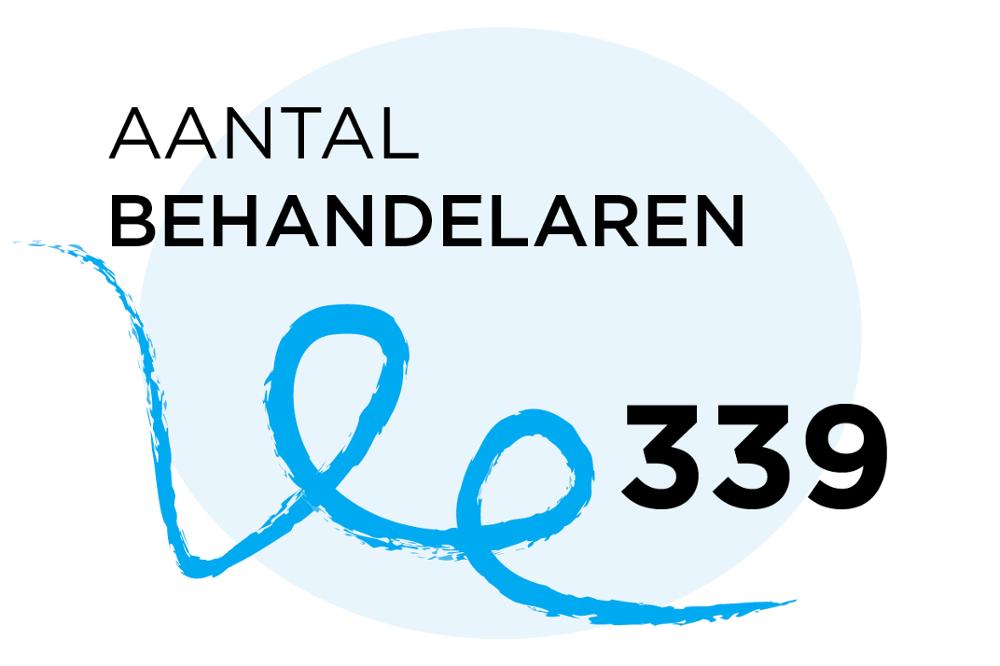 AANTAL
BEHANDELAREN

339