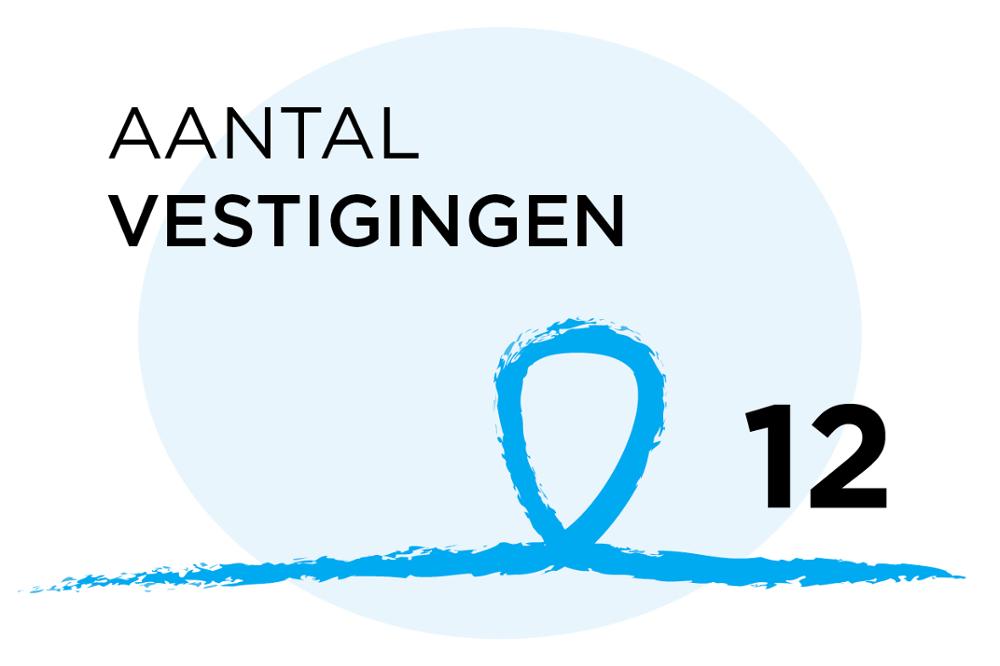 AANTAL
VESTIGINGEN

12